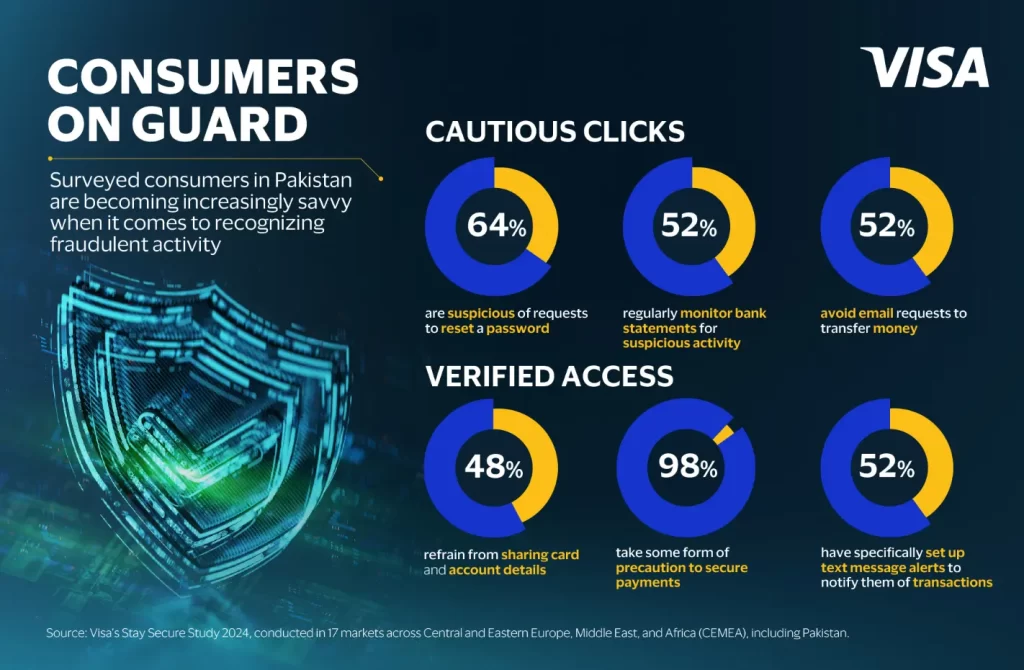 CONSUMERS ON GUARD

Surveyed consumers in Pakistan are becoming increasingly savvy when it comes to recognizing fraudulent activity

VISA

CAUTIOUS CLICKS

64%

are suspicious of requests to reset a password

52%

regularly monitor bank statements for suspicious activity

52%

avoid email requests to transfer money

VERIFIED ACCESS

48%

refrain from sharing card and account details

98%

take some form of precaution to secure payments

52%

have specifically set up text message alerts to notify them of transactions

Source: Visa's Stay Secure Study 2024, conducted in 17 markets across Central and Eastern Europe, Middle East, and Africa (CEMEA), including Pakistan.