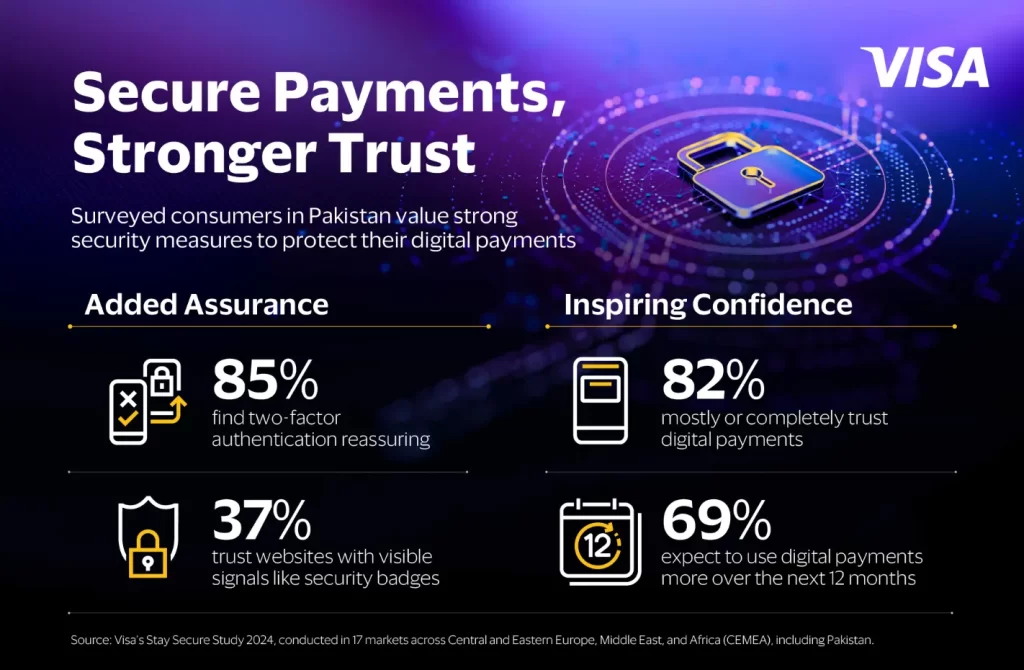 VISA

Secure Payments, Stronger Trust

Surveyed consumers in Pakistan value strong security measures to protect their digital payments

Added Assurance

85%
find two-factor authentication reassuring

37%
trust websites with visible signals like security badges

Inspiring Confidence

82%
mostly or completely trust digital payments

12

69%
expect to use digital payments more over the next 12 months

Source: Visa's Stay Secure Study 2024, conducted in 17 markets across Central and Eastern Europe, Middle East, and Africa (CEMEA), including Pakistan.